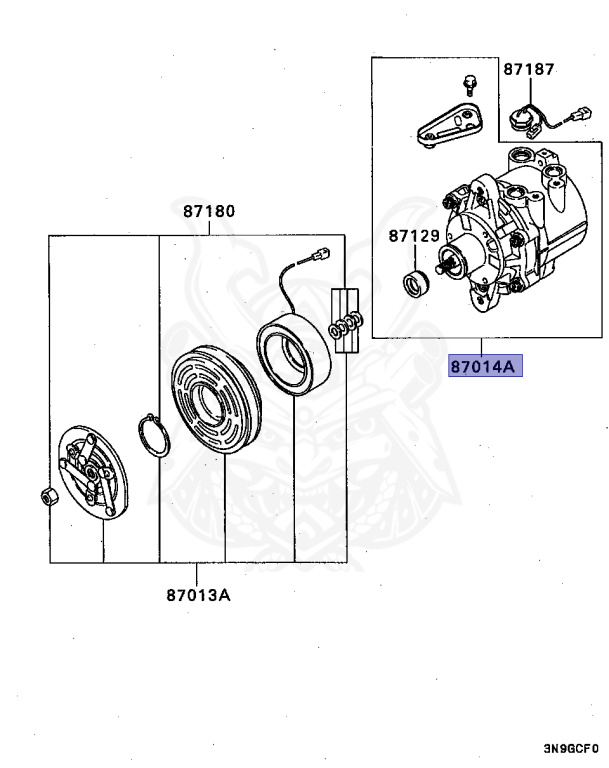 87187

87180

87129

87014A

87013A

3N9GCF0