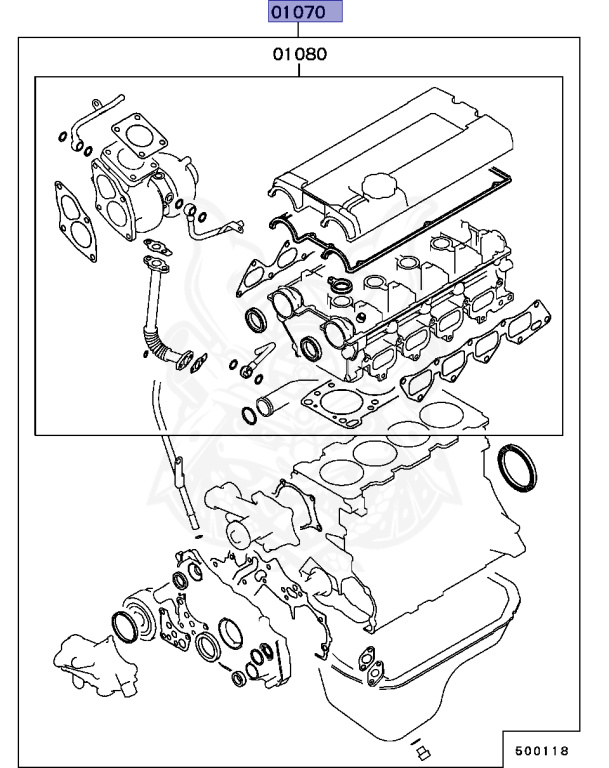 01070

01080

500118