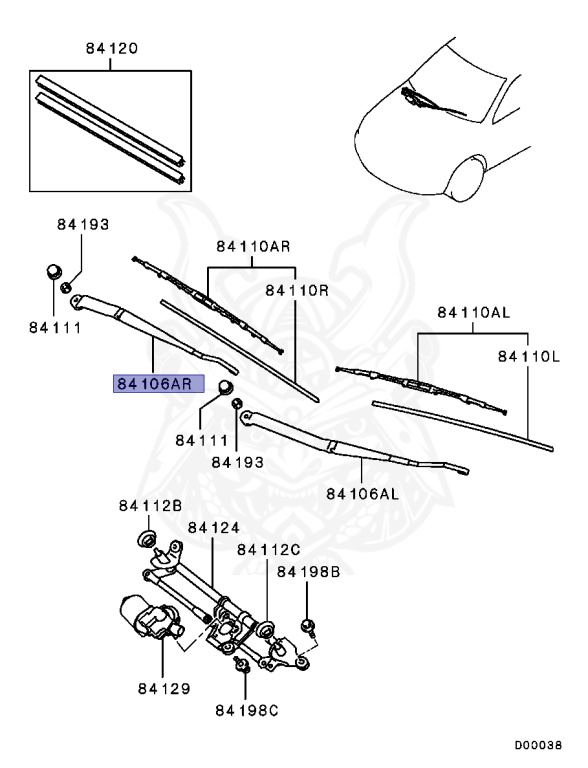 84120

84193

84110AR

84110R

84111

84110AL

84110L

84106AR

84111

84193

84106AL

84112B

84124

84112C

84198B

84129

84198C

D00038