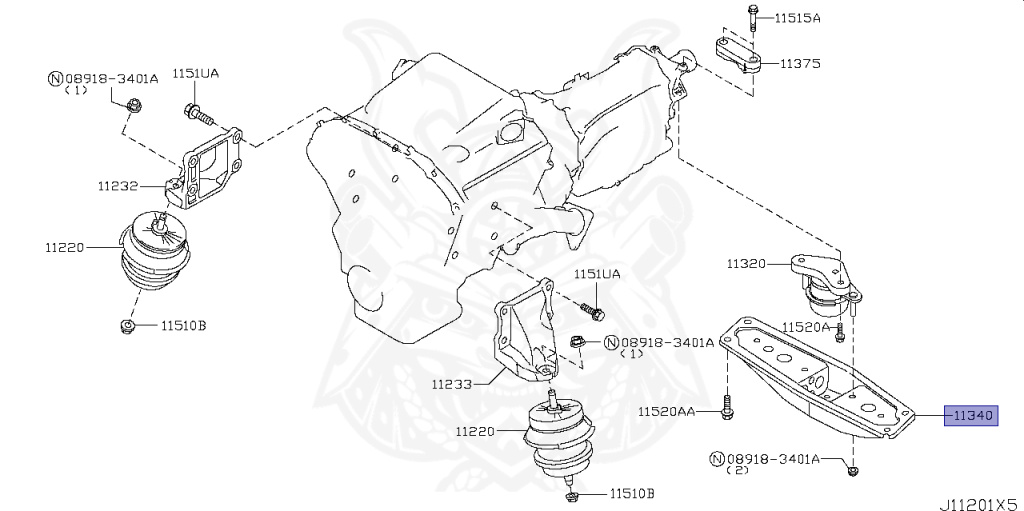 11515A
11375
Ⓝ08918-3401A
(1)
1151UA
11232
11220
11510B
1151UA
Ⓝ08918-3401A
(1)
11233
11220
11510B
11320
11520A
11520AA
11340
Ⓝ08918-3401A
(2)
J11201X5