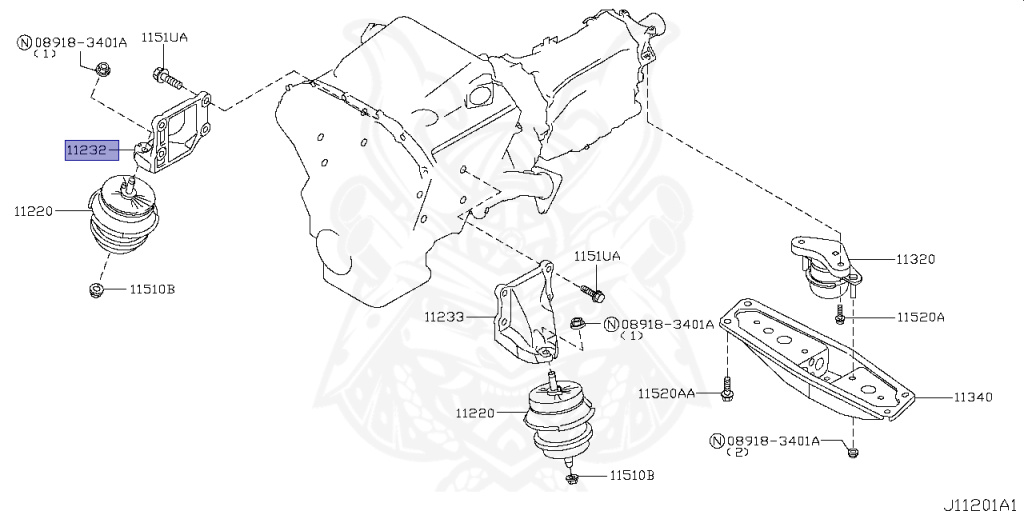 Ⓝ08918-3401A
(1)

1151UA

11232

11220

11510B

1151UA

11233

Ⓝ08918-3401A
(1)

11220

11510B

11320

11520A

11520AA

11340

Ⓝ08918-3401A
(2)

J11201A1