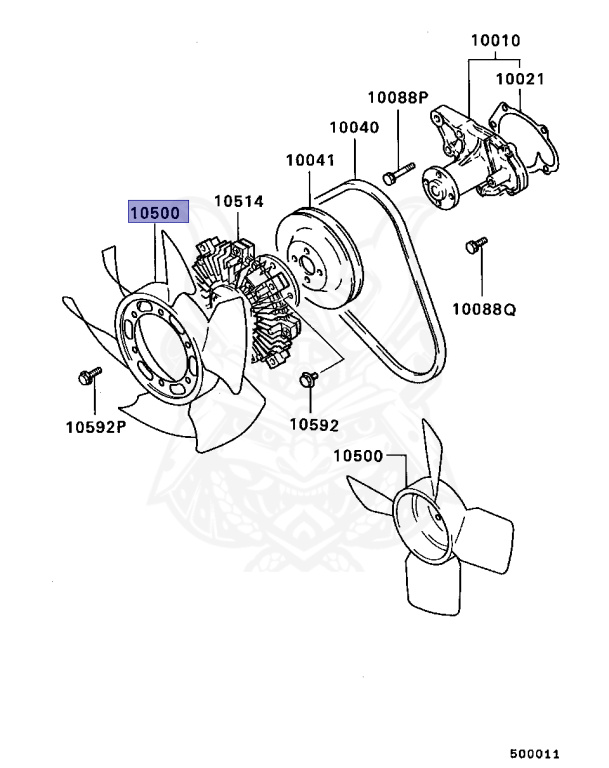 10010
10021
10088P
10040
10041
10500
10514
10088Q
10592P
10592
10500
500011