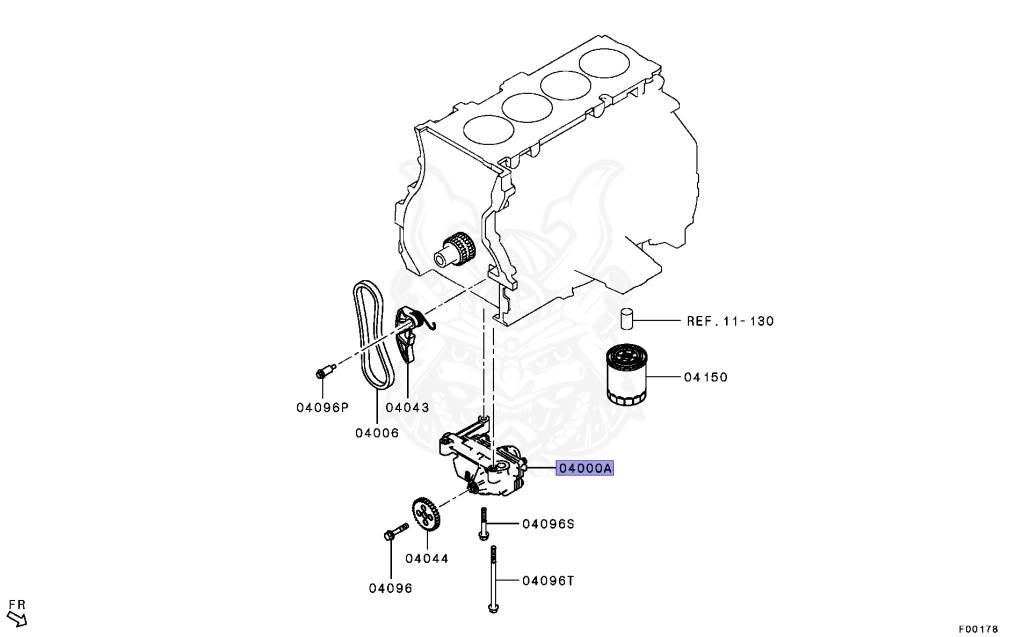 REF. 11-130
04150
04096P
04043
04006
04000A
04096S
04044
04096
04096T
FR
F00178