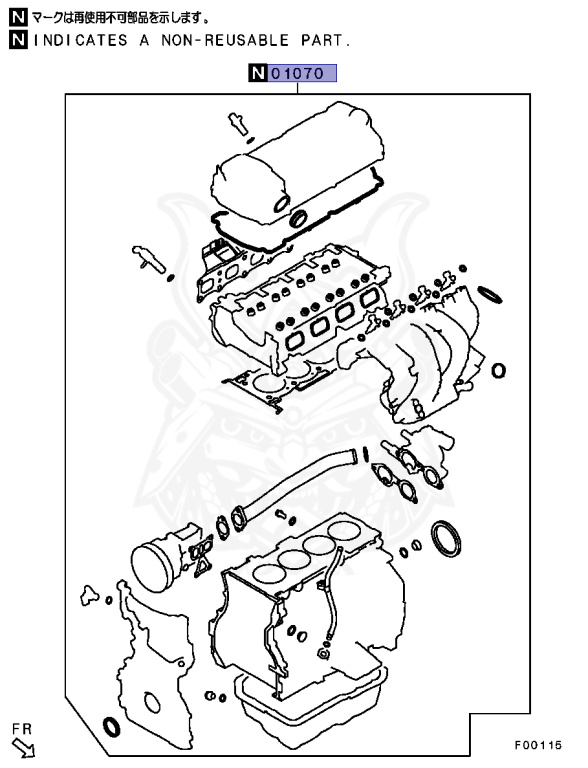 N マークは再使用不可部品を示します。
N INDICATES A NON-REUSABLE PART.

N 01070

FR

F00115