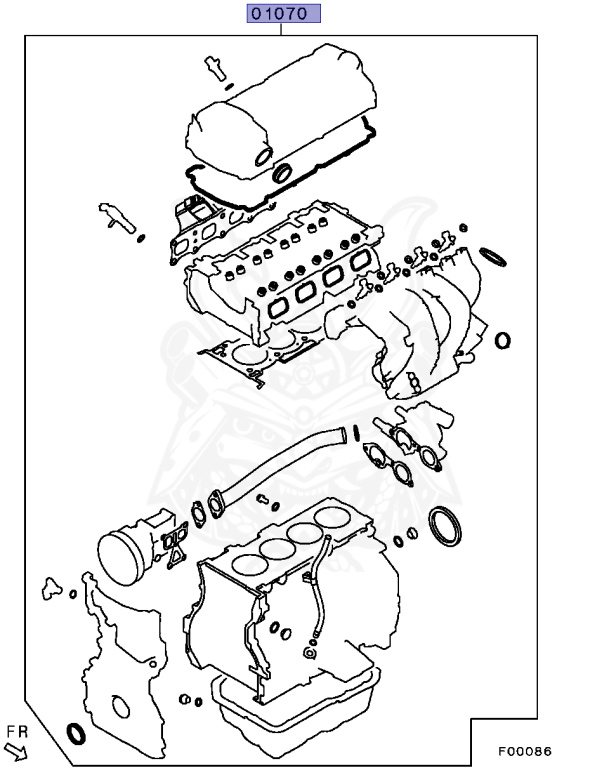 01070

FR

F00086