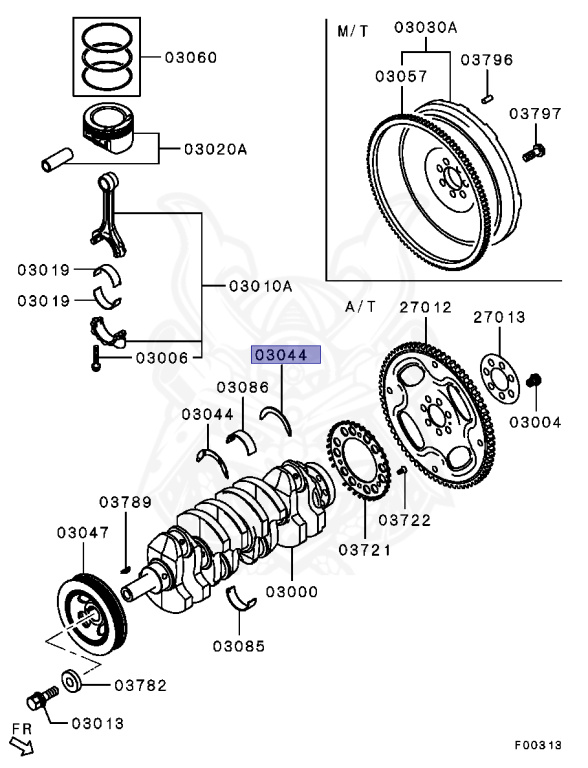 03060
03020A
03019
03019
03010A
03006
M/T
03030A
03057
03796
03797
A/T
27012
27013
03004
03044
03086
03044
03789
03047
03722
03721
03000
03085
03782
03013
FR
F00313