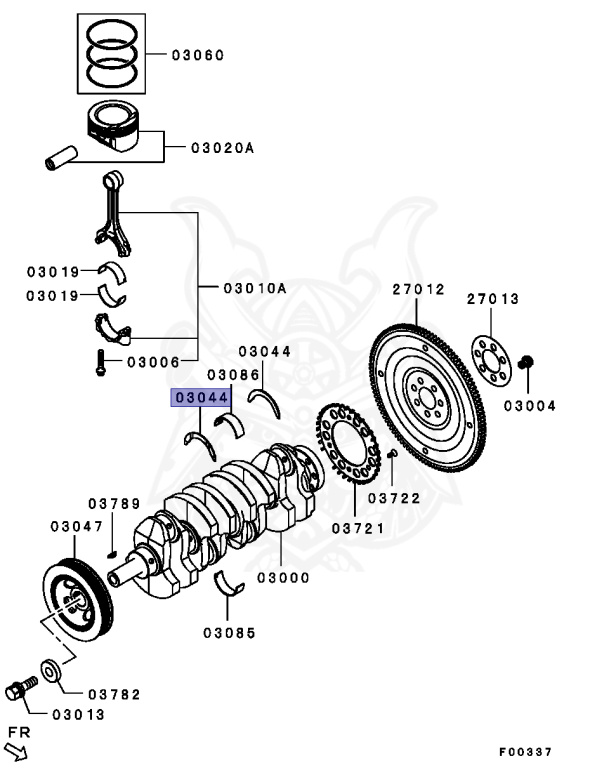 03060
03020A
03019
03019
03010A
03006
03044
03086
03044
27012
27013
03004
03722
03721
03789
03047
03000
03085
03782
03013
FR
F00337