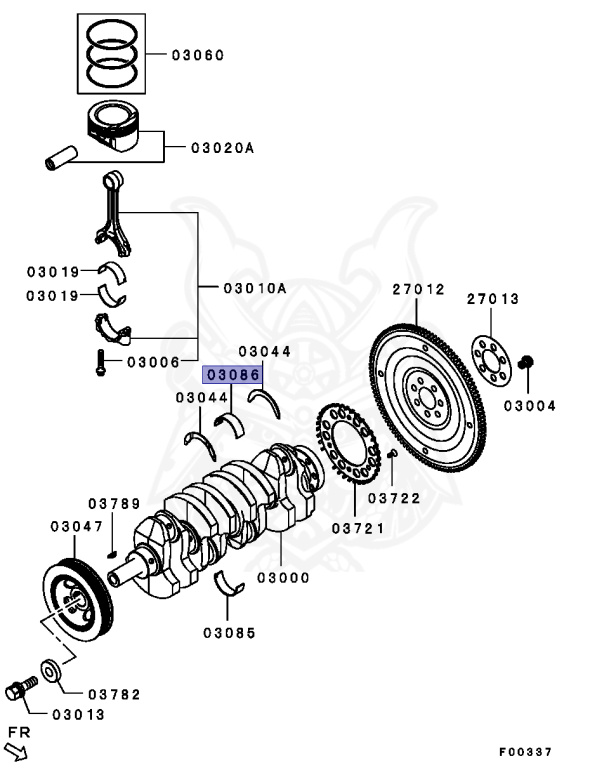 03060
03020A
03019
03019
03010A
03006
03044
03086
03044
27012
27013
03004
03722
03721
03789
03047
03000
03085
03782
03013
FR
F00337