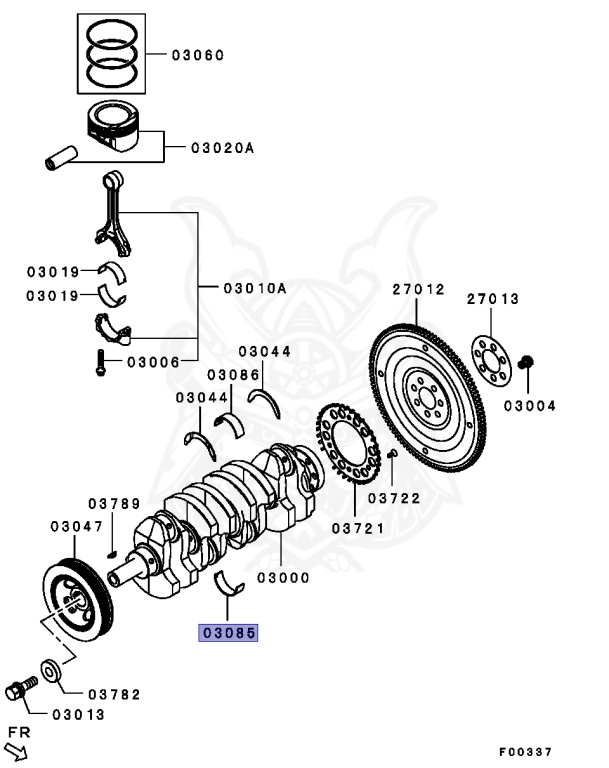 03060
03020A
03019
03019
03010A
03006
03044
03086
03044
27012
27013
03004
03722
03721
03789
03047
03000
03085
03782
03013
FR
F00337