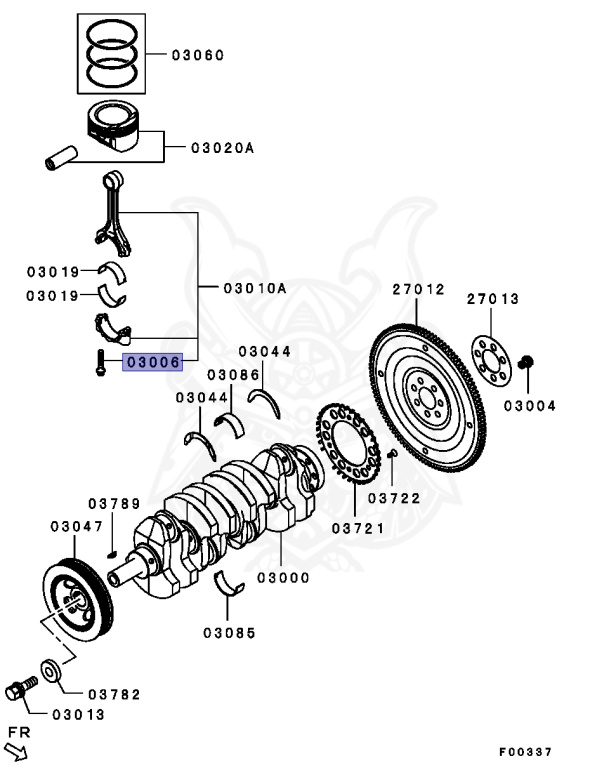 03060
03020A
03019
03019
03010A
03006
03044
03086
03044
27012
27013
03004
03722
03721
03789
03047
03000
03085
03782
03013
FR
F00337