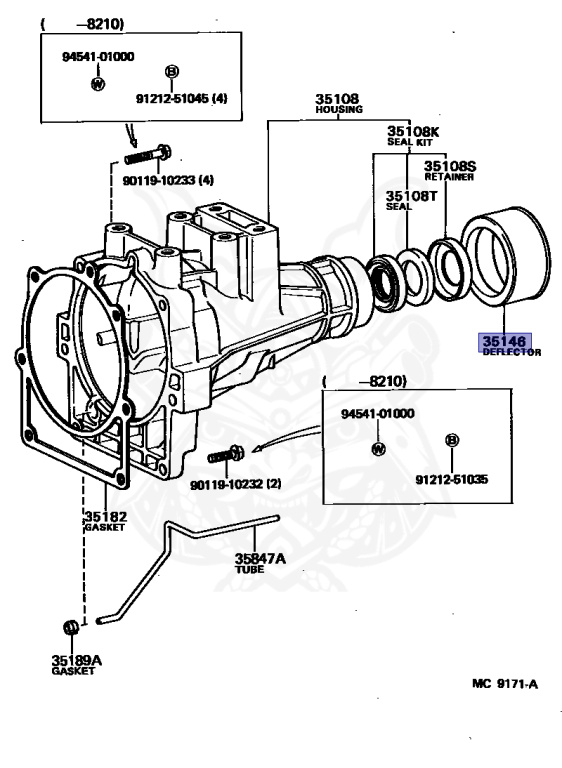 ( –8210)
94541-01000
W
B
91212-51045 (4)

90119-10233 (4)

35108
HOUSING

35108K
SEAL KIT

35108S
RETAINER

35108T
SEAL

35146
DEFLECTOR

( –8210)
94541-01000
W
B
91212-51035

90119-10232 (2)

35182
GASKET

35847A
TUBE

35189A
GASKET

MC 9171-A