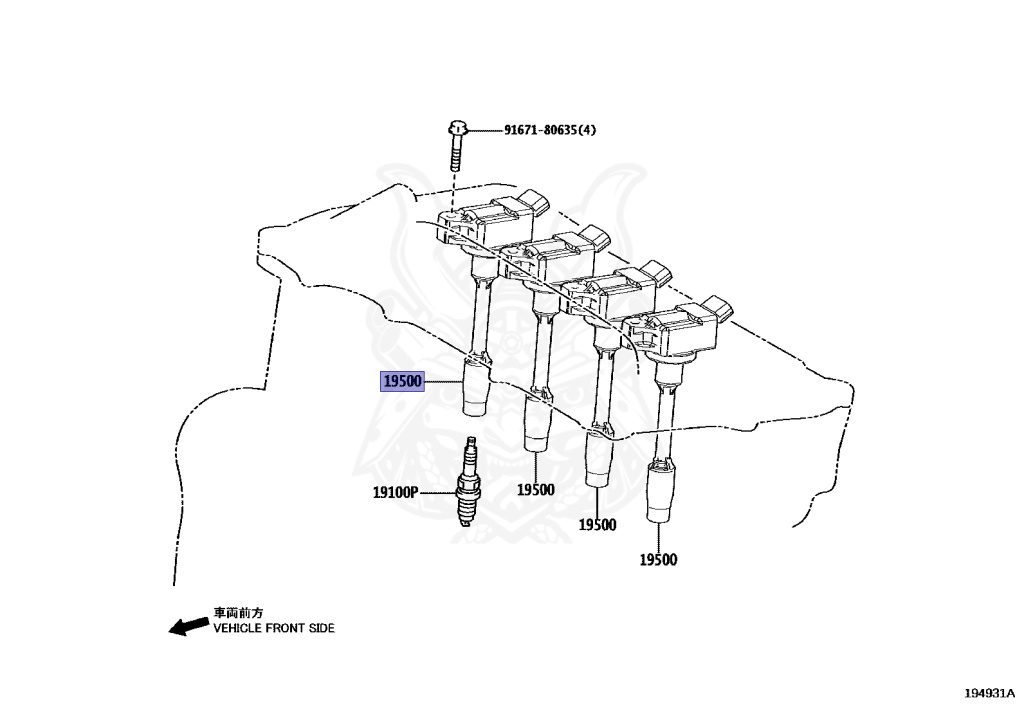 91671-80635(4)

19500

19100P

19500

19500

19500

車両前方
VEHICLE FRONT SIDE

194931A