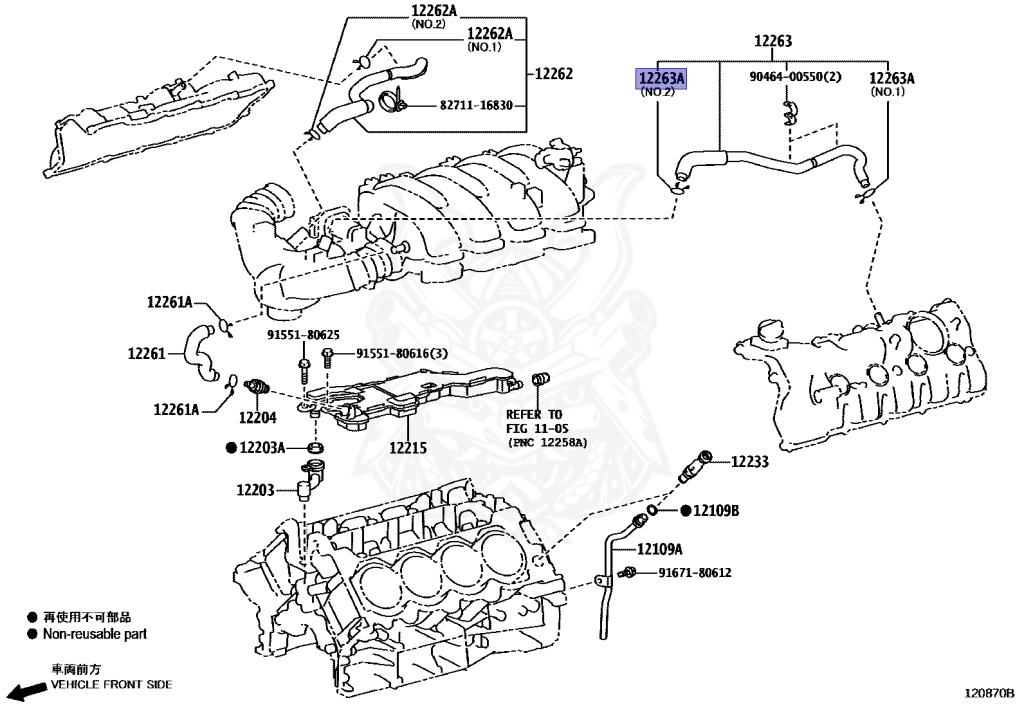 12262A
(NO.2)
12262A
(NO.1)
12262
82711-16830

12263
12263A
(NO.2)
90464-00550(2)
12263A
(NO.1)

12261A
12261
12261A
91551-80625
91551-80616(3)
12204
12203A
12215
REFER TO
FIG 11-05
(PNC 12258A)
12203
12233
12109B
12109A
91671-80612

● 再使用不可部品
● Non-reusable part

車両前方
VEHICLE FRONT SIDE

120870B