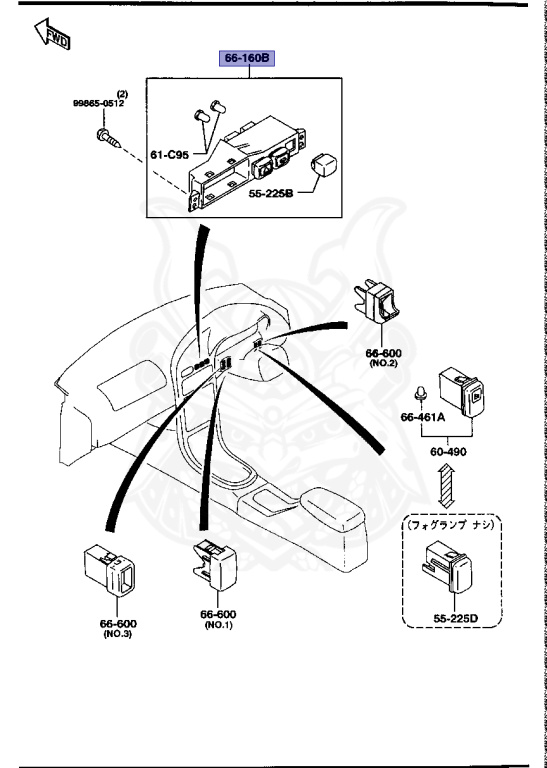 FWD

66-160B

(2)
99865-0512

61-C95

55-225B

66-600
(NO.2)

66-461A

60-490

(フォグランプ ナシ)

55-225D

66-600
(NO.3)

66-600
(NO.1)