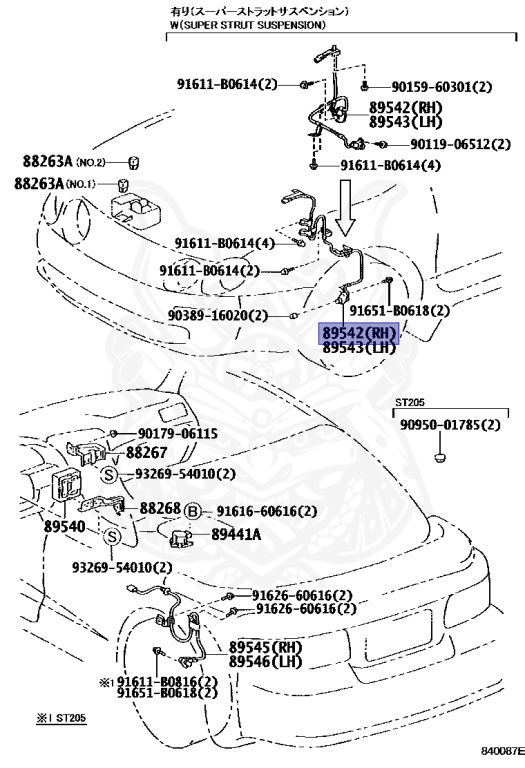 有り(スーパーストラットサスペンション)
W(SUPER STRUT SUSPENSION)

91611-B0614(2)
90159-60301(2)
89542(RH)
89543(LH)
90119-06512(2)
91611-B0614(4)
88263A (NO.2)
88263A (NO.1)
91611-B0614(4)
91611-B0614(2)
90389-16020(2)
91651-B0618(2)
89542(RH)
89543(LH)
ST205
90950-01785(2)
90179-06115
88267
S 93269-54010(2)
88268
B 91616-60616(2)
89540
S
89441A
93269-54010(2)
91626-60616(2)
91626-60616(2)
89545(RH)
89546(LH)
※1 91611-B0816(2)
91651-B0618(2)
※1 ST205
840087E