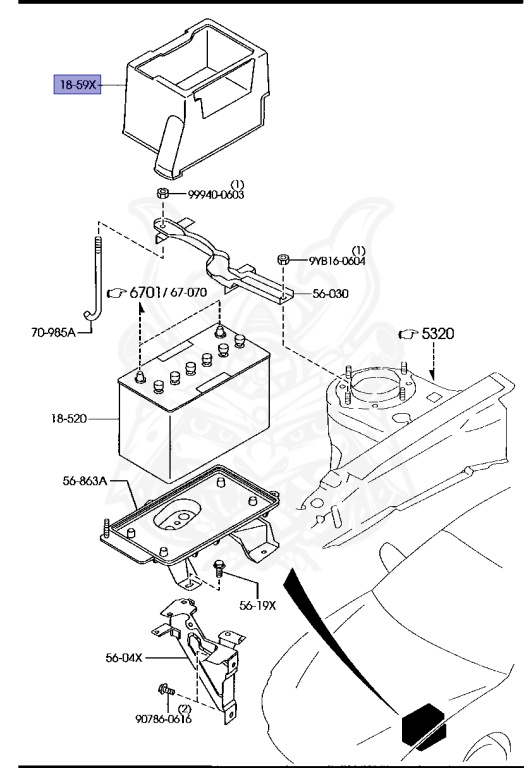 18-59X

(1)
99940-0603

(1)
9YB16-0604

6701/ 67-070

56-030

70-985A

5320

18-520

56-863A

56-19X

56-04X

(2)
90786-0616