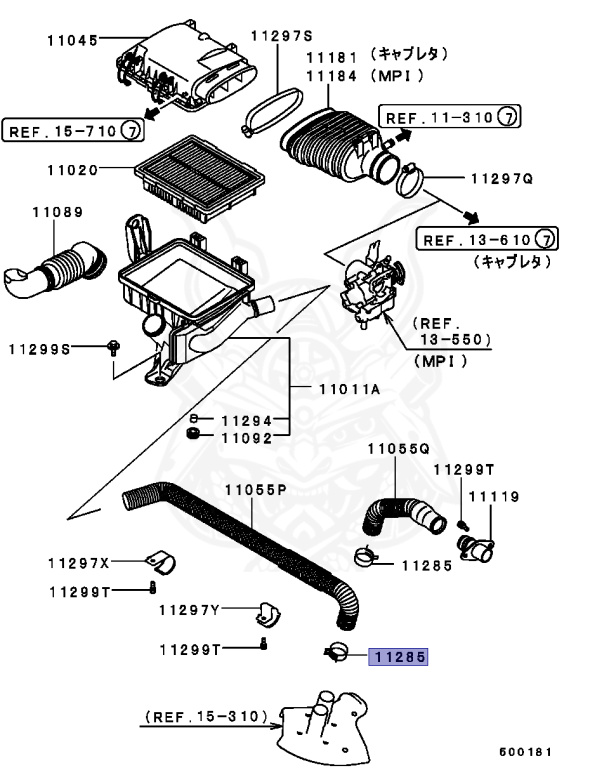 11045

11297S

11181 (キャブレタ)
11184 (MPI)

REF.15-710 7

REF.11-310 7

11020

11297Q

11089

REF.13-610 7
(キャブレタ)

(REF.
13-550)
(MPI)

11299S

11011A

11294
11092

11055Q

11299T

11119

11055P

11297X

11285

11299T

11297Y

11299T

11285

(REF.15-310)

600181