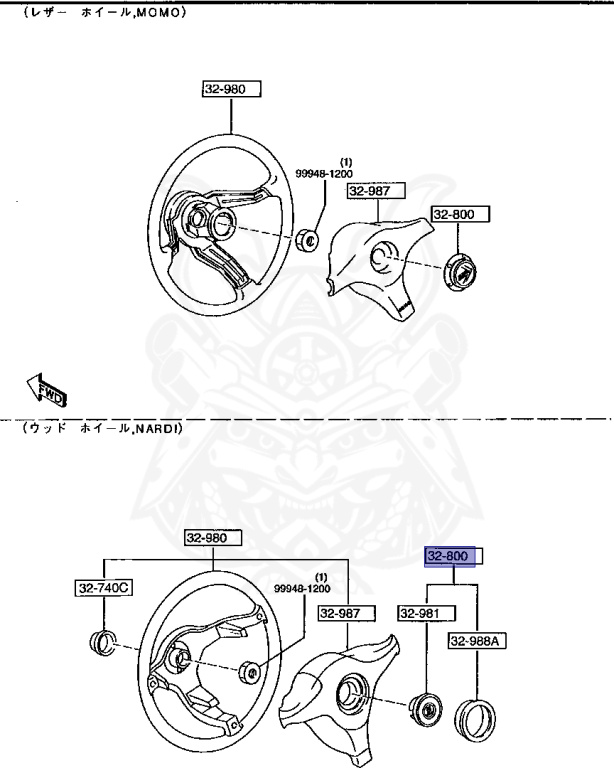 (レザー ホイール,MOMO)

32-980

(1)
99948-1200

32-987

32-800

FWD

(ウッド ホイール,NARDI)

32-980

32-740C

(1)
99948-1200

32-987

32-800

32-981

32-988A