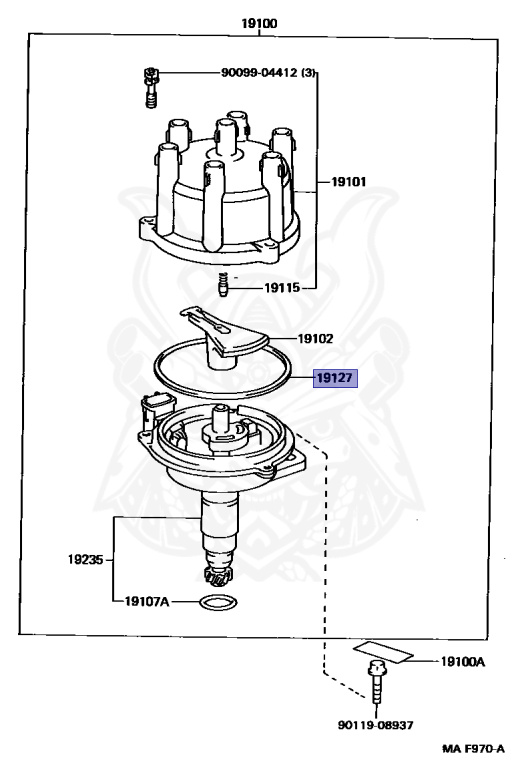 19100

90099-04412 (3)

19101

19115

19102

19127

19235

19107A

19100A

90119-08937

MA F970-A