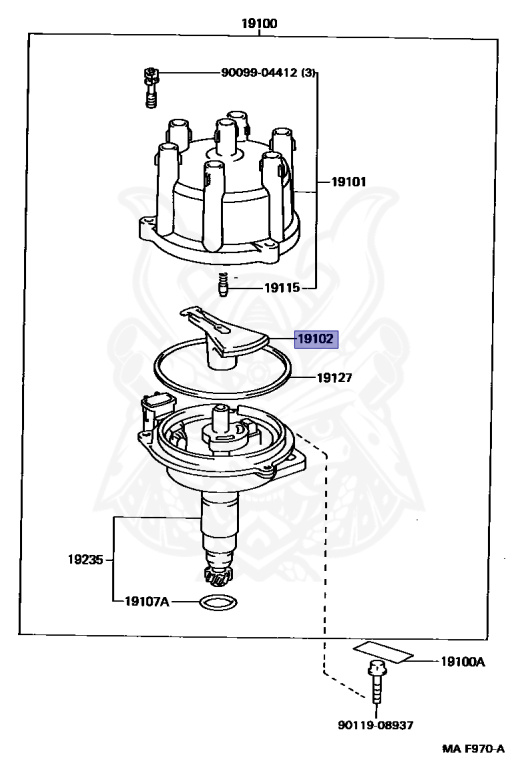 19100

90099-04412 (3)

19101

19115

19102

19127

19235

19107A

19100A

90119-08937

MA F970-A