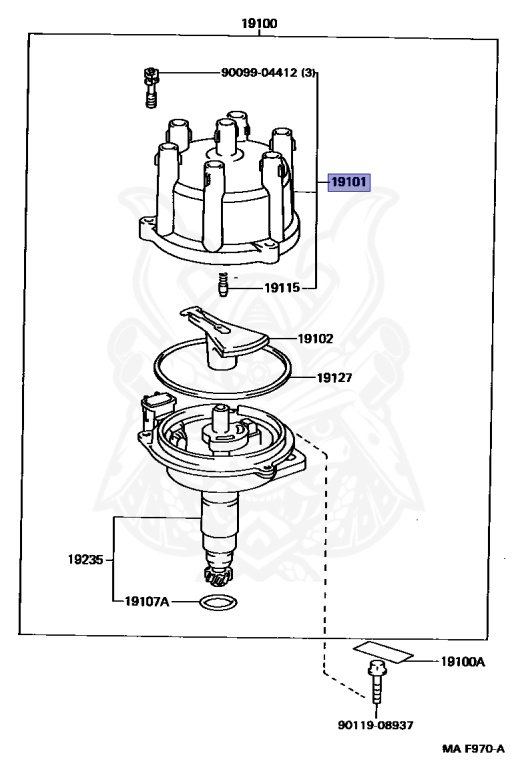 19100

90099-04412 (3)

19101

19115

19102

19127

19235

19107A

19100A

90119-08937

MA F970-A