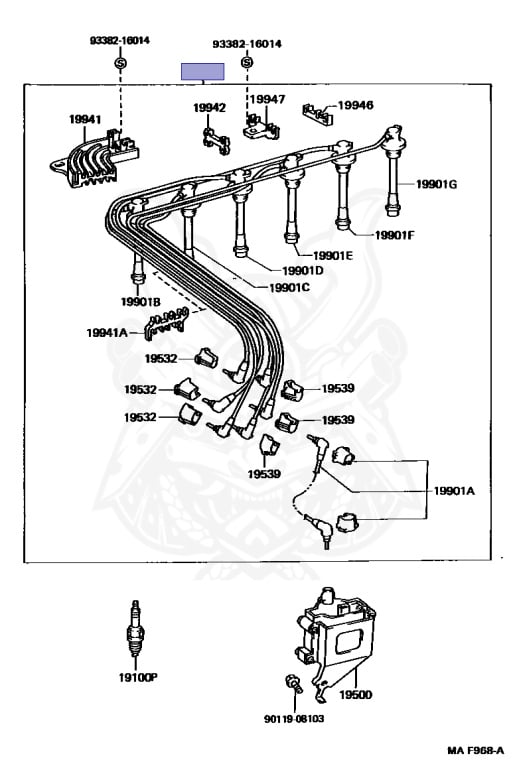 93382-16014

93382-16014

19941

19942

19947

19946

19901G

19901F

19901E

19901D

19901C

19901B

19941A

19532

19532

19532

19539

19539

19539

19901A

19100P

19500

90119-08103

MA F968-A