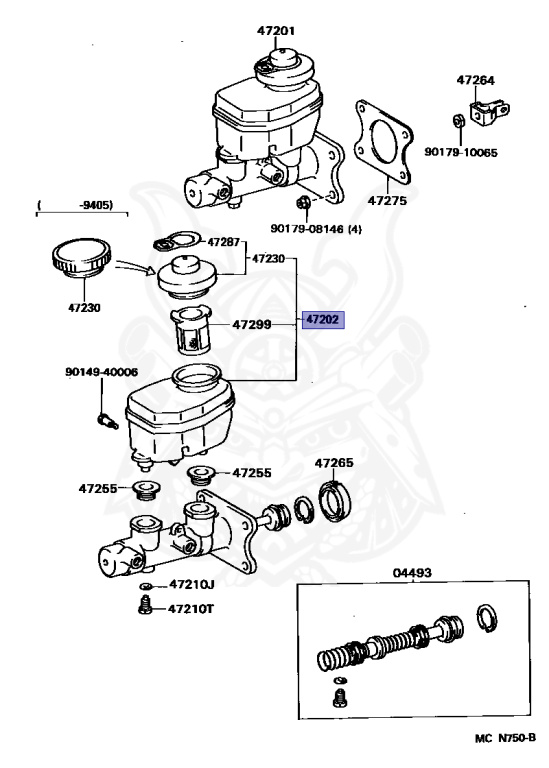 47201

47264

90179-10065

47275

90179-08146 (4)

( -9405)

47287

47230

47230

47299

47202

90149-40006

47255

47255

47265

47210J

47210T

04493

MC N750-B