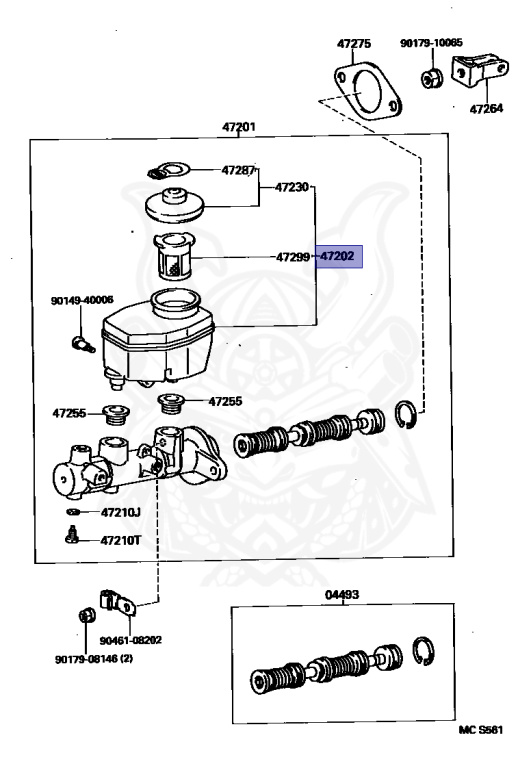 47275
90179-10065
47264
47201
47287
47230
47299
47202
90149-40006
47255
47255
47210J
47210T
90461-08202
90179-08146 (2)
04493
MC S561