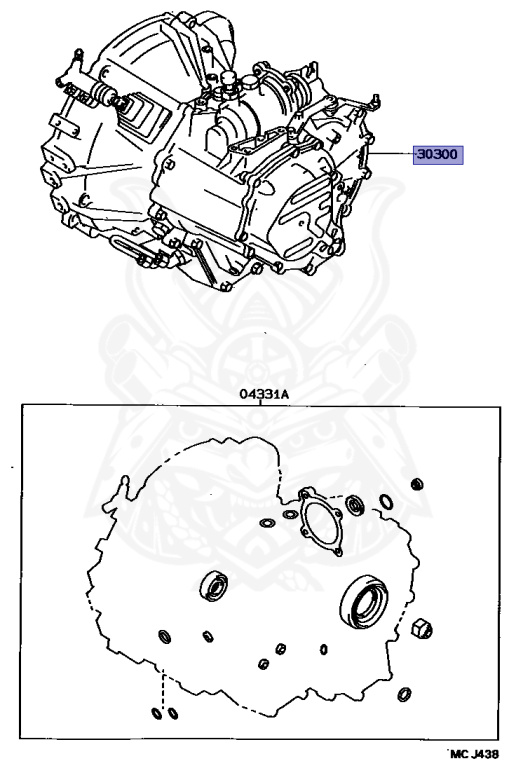 30300

04331A

MC J438