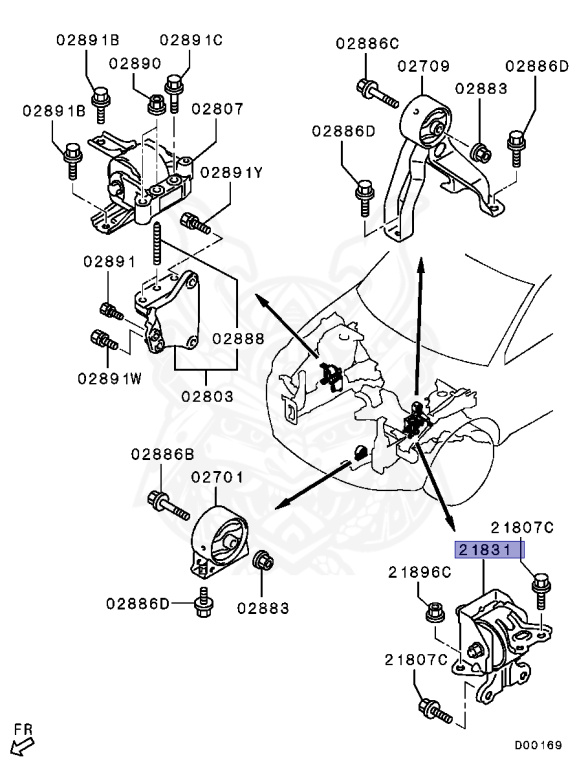 02891B
02891C
02890
02891B
02807
02891Y
02891
02888
02891W
02803
02886C
02709
02883
02886D
02886D
02886B
02701
02886D
02883
21807C
21831
21896C
21807C
FR
D00169