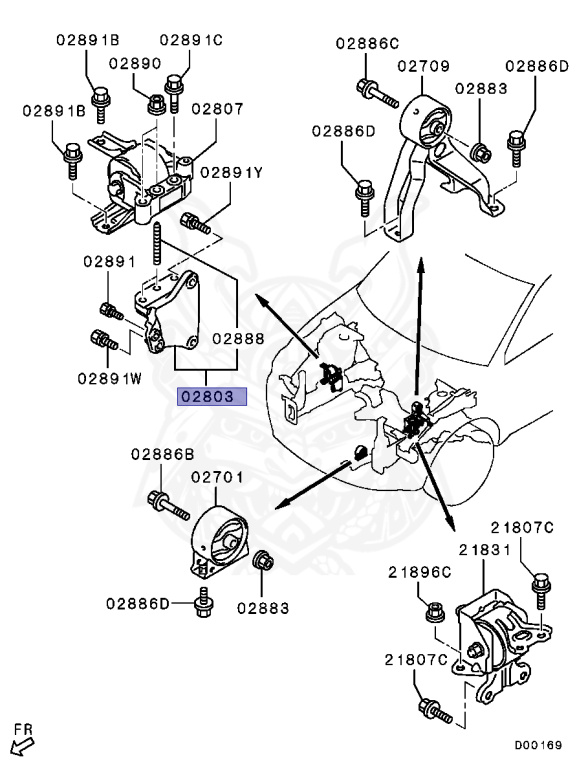 02891B
02891C
02890
02891B
02807
02891Y
02891
02888
02891W
02803
02886C
02709
02886D
02883
02886D
02886B
02701
02886D
02883
21807C
21831
21896C
21807C
FR
D00169