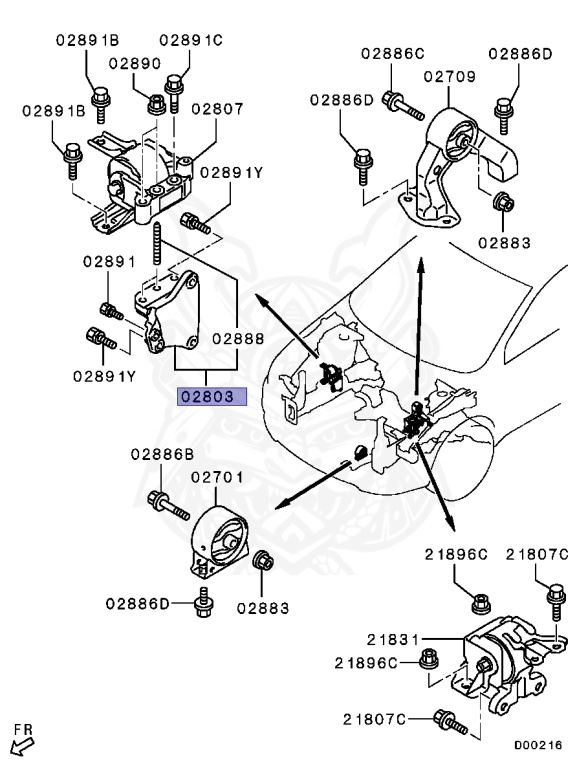 02891B
02891C
02890
02891B
02807
02891Y
02891
02888
02891Y
02803
02886C
02886D
02709
02886D
02883
02886B
02701
02886D
02883
21896C
21807C
21831
21896C
21807C
FR
D00216