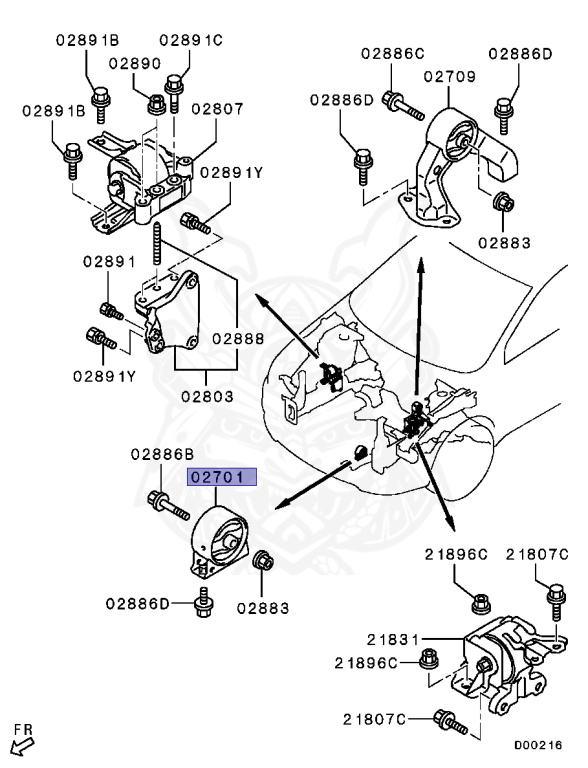 02891B
02891C
02890
02891B
02807
02891Y
02891
02888
02891Y
02803
02886C
02886D
02709
02886D
02883
02886B
02701
02886D
02883
21896C
21807C
21831
21896C
21807C
FR
D00216