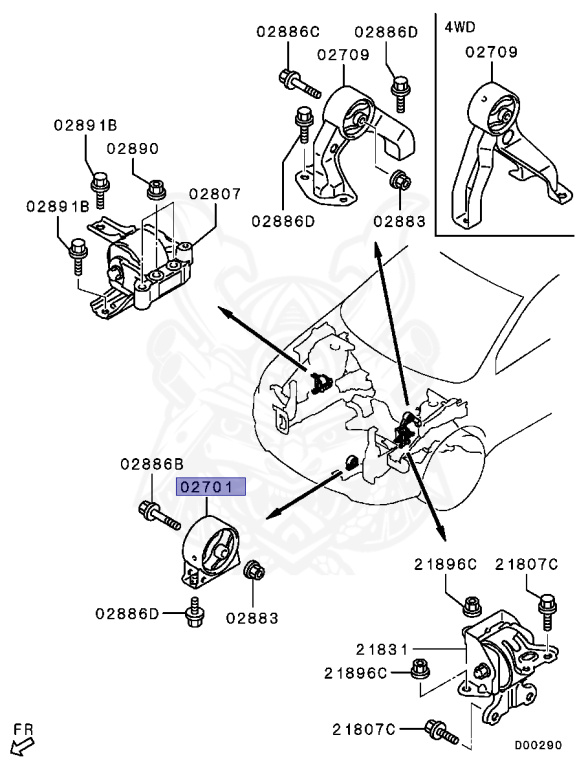 02886C
02886D
02709
4WD
02709
02891B
02890
02891B
02807
02886D
02883
02886B
02701
02886D
02883
21896C
21807C
21831
21896C
21807C
FR
D00290