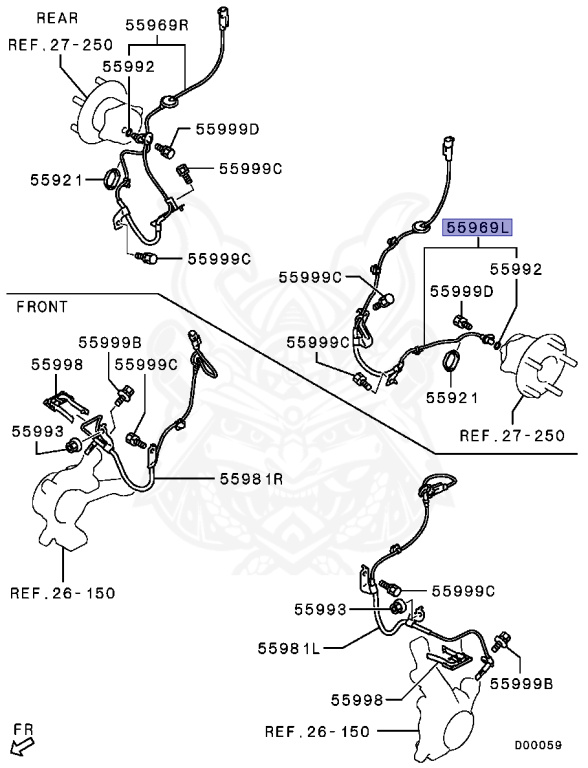 REAR
REF.27-250
55969R
55992
55999D
55999C
55921
55999C
55969L
55992
55999C
55999D
55999C
55921
REF.27-250
FRONT
55999B
55998
55999C
55993
55981R
REF.26-150
55999C
55993
55981L
55999B
55998
REF.26-150
FR
D00059