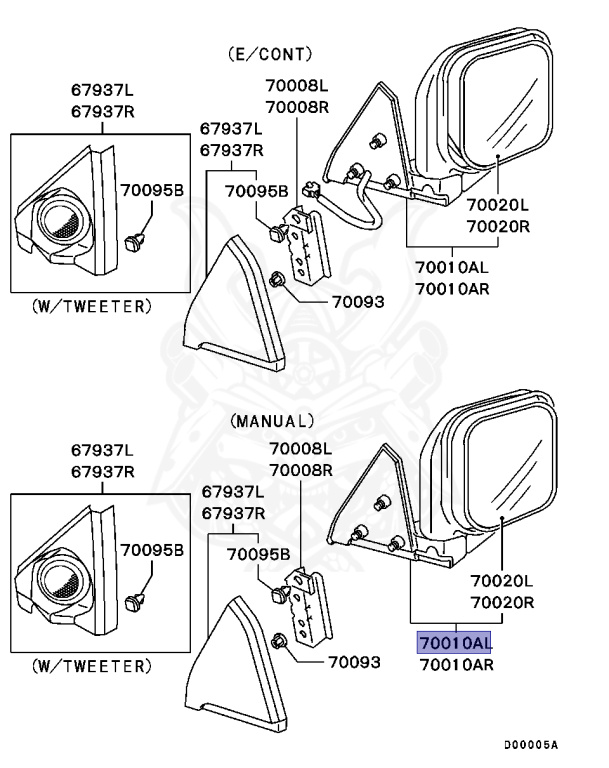 (E/CONT)

67937L
67937R

70095B

(W/TWEETER)

67937L
67937R

70095B

70008L
70008R

70093

70020L
70020R

70010AL
70010AR

(MANUAL)

67937L
67937R

70095B

(W/TWEETER)

67937L
67937R

70095B

70008L
70008R

70093

70020L
70020R

70010AL
70010AR

D00005A