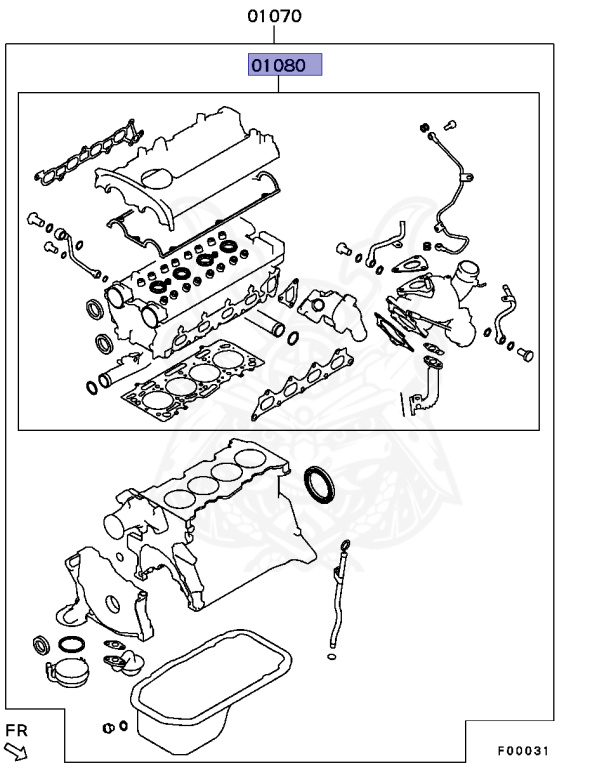 01070

01080

FR

F00031