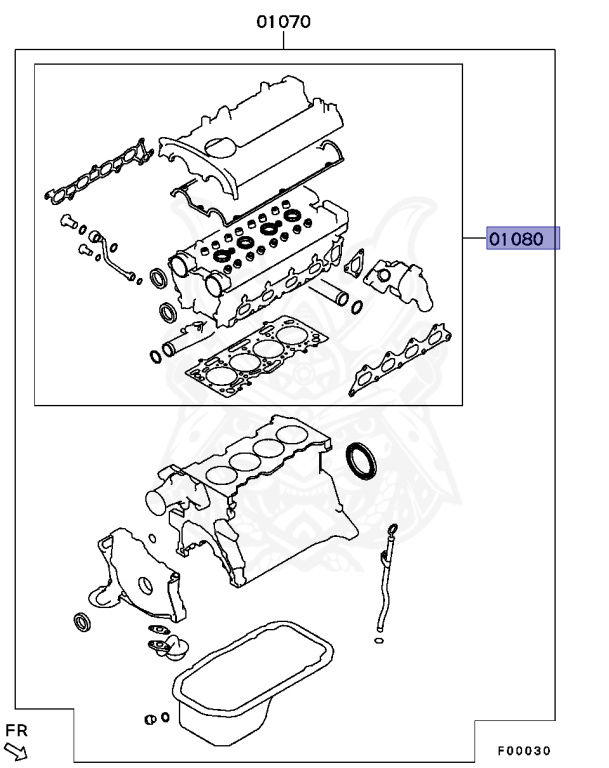 01070

01080

FR

F00030