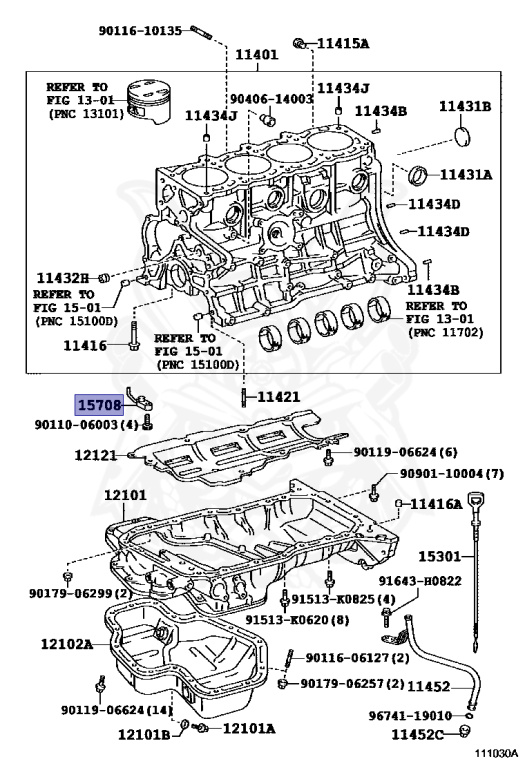 90116-10135

11401

11415A

REFER TO FIG 13-01 (PNC 13101)

90406-14003

11434J

11434J

11434B

11431B

11431A

11434D

11434D

11432H

REFER TO FIG 15-01 (PNC 15100D)

11434B

REFER TO FIG 13-01 (PNC 11702)

11416

REFER TO FIG 15-01 (PNC 15100D)

11421

15708

90110-06003(4)

12121

90119-06624(6)

90901-10004(7)

12101

11416A

15301

90179-06299(2)

91643-H0822

91513-K0825(4)

91513-K0620(8)

12102A

90116-06127(2)

90179-06257(2)

11452

90119-06624(14)

96741-19010

12101B

12101A

11452C

111030A