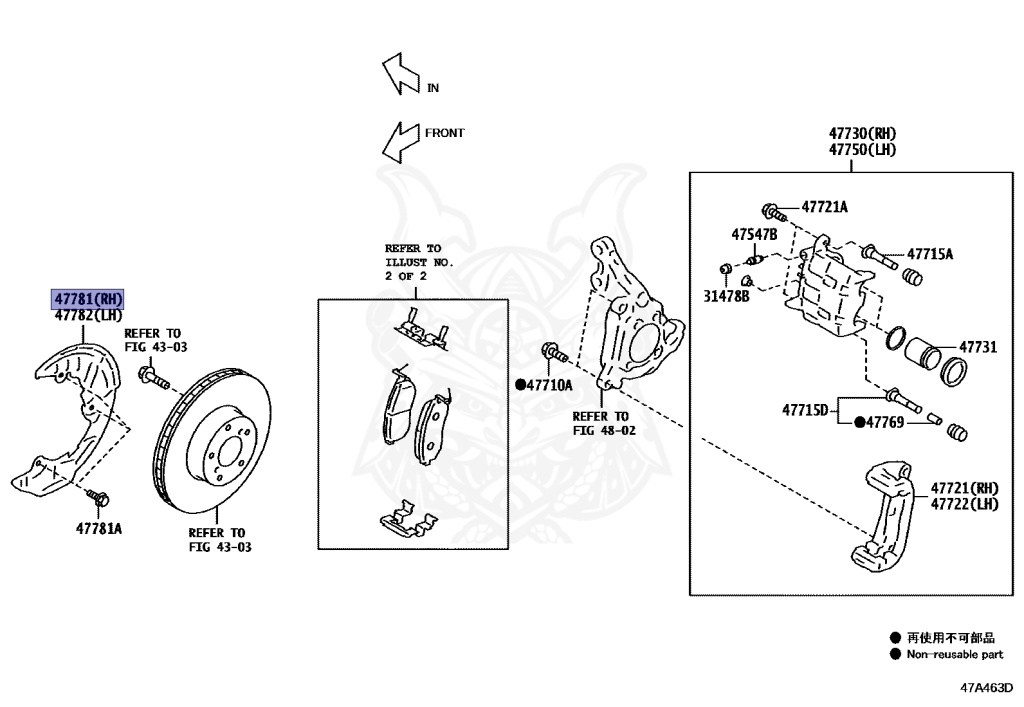 IN

FRONT

47730(RH)
47750(LH)

47721A

47547B

47715A

31478B

47731

47715D

●47769

47721(RH)
47722(LH)

REFER TO
ILLUST NO.
2 OF 2

47781(RH)
47782(LH)

REFER TO
FIG 43-03

47781A

REFER TO
FIG 43-03

●47710A

REFER TO
FIG 48-02

● 再使用不可部品
● Non-reusable part

47A463D