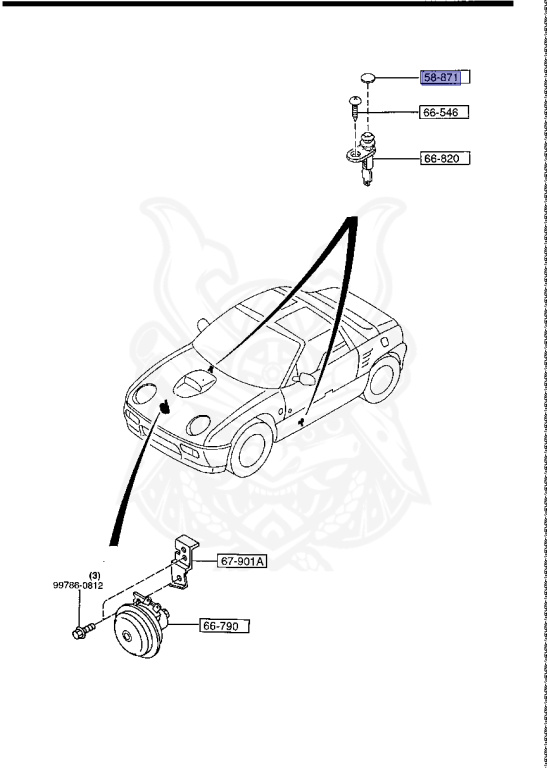 58-871

66-546

66-820

67-901A

(3)
99786-0812

66-790