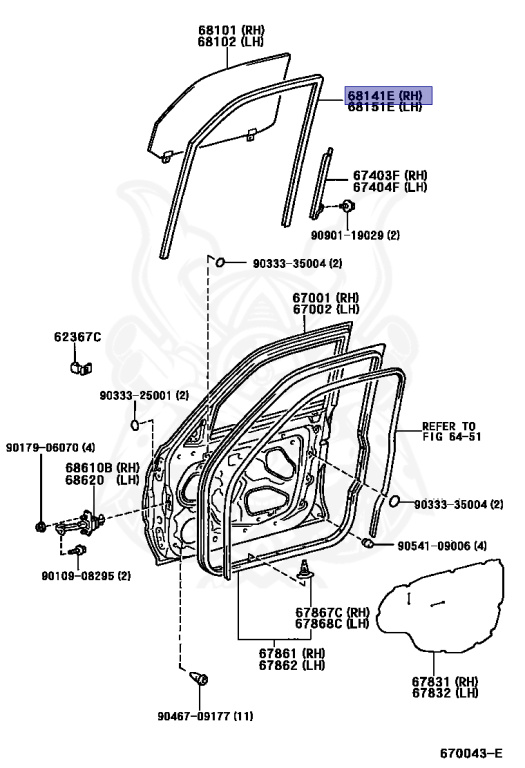 68101 (RH)
68102 (LH)

68141E (RH)
68151E (LH)

67403F (RH)
67404F (LH)

90901-19029 (2)

90333-35004 (2)

67001 (RH)
67002 (LH)

62367C

90333-25001 (2)

REFER TO
FIG 64-51

90179-06070 (4)

68610B (RH)
68620 (LH)

90333-35004 (2)

90541-09006 (4)

90109-08295 (2)

67867C (RH)
67868C (LH)

67861 (RH)
67862 (LH)

67831 (RH)
67832 (LH)

90467-09177 (11)

670043-E