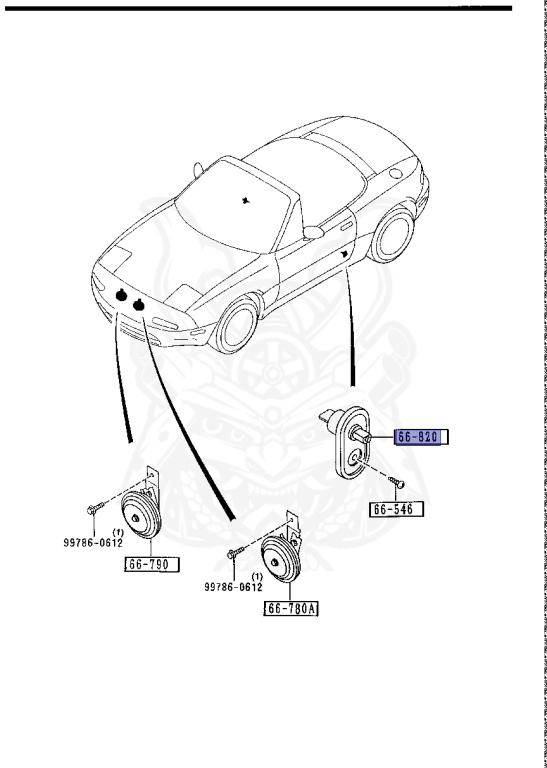 66-820

66-546

(1)
99786-0612

66-790

(1)
99786-0612

66-780A