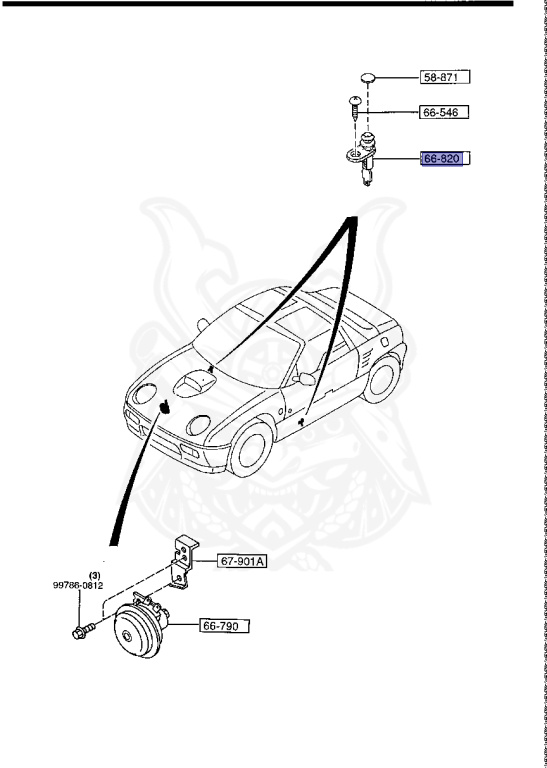 58-871
66-546
66-820
(3)
99786-0812
67-901A
66-790