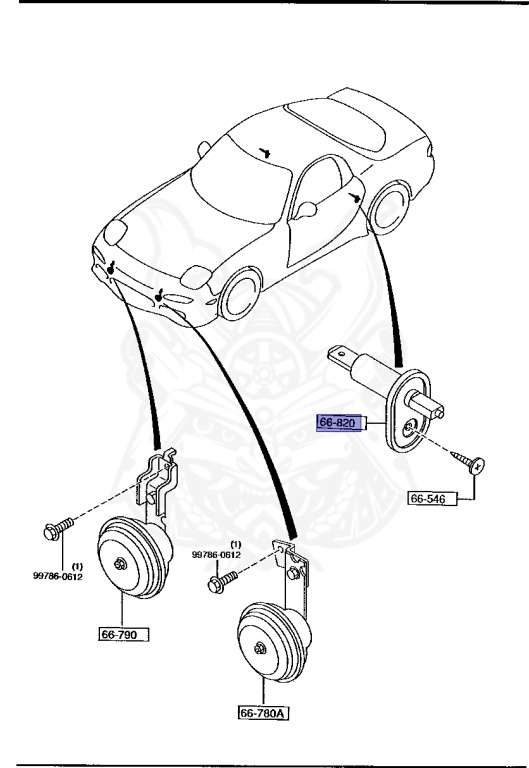 66-820

66-546

(1)
99786-0612

(1)
99786-0612

66-790

66-780A