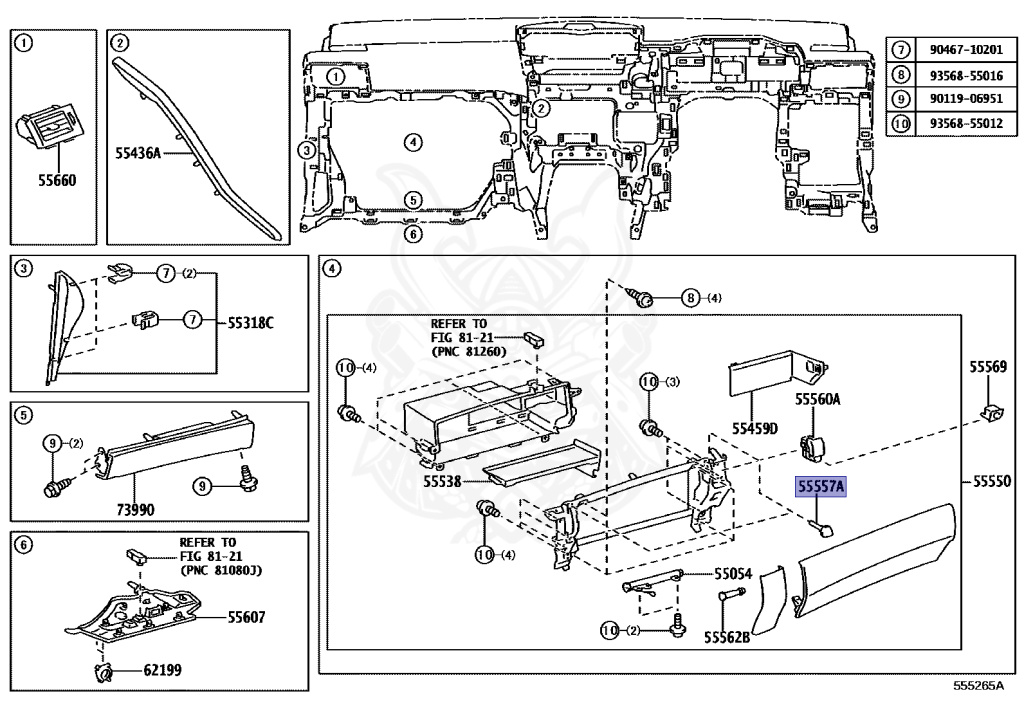 ①
55660

②
55436A

① ② ③ ④ ⑤ ⑥

| ⑦ | 90467-10201 |
|---|---|
| ⑧ | 93568-55016 |
| ⑨ | 90119-06951 |
| ⑩ | 93568-55012 |

③
⑦-(2)
⑦
55318C

⑤
⑨-(2)
⑨
73990

⑥
REFER TO FIG 81-21 (PNC 81080J)
55607
62199

④
⑧-(4)
REFER TO FIG 81-21 (PNC 81260)
⑩-(4)
⑩-(3)
55459D
55560A
55569
55538
55557A
55550
⑩-(4)
55054
⑩-(2)
55562B

555265A