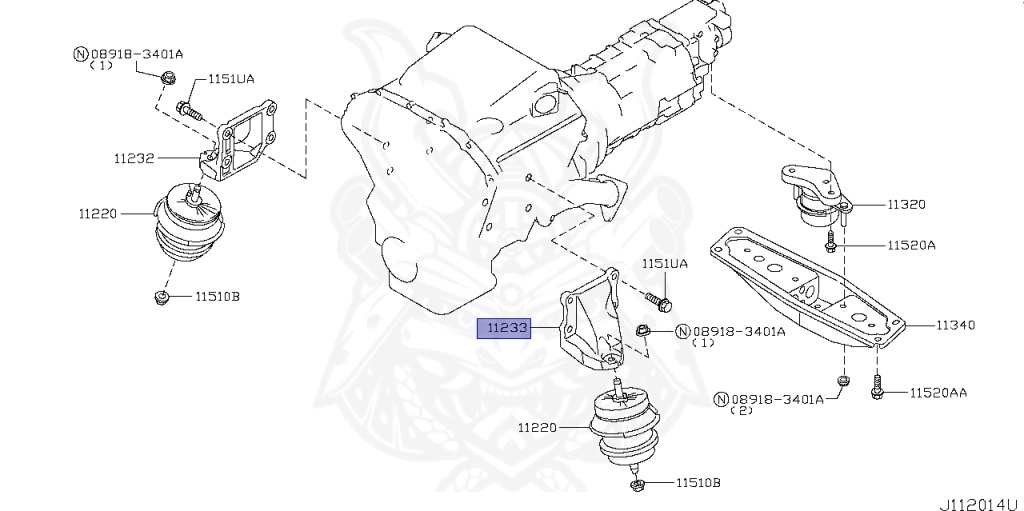 Ⓝ08918-3401A
(1)
1151UA
11232
11220
11510B
11320
11520A
1151UA
11233
Ⓝ08918-3401A
(1)
11340
Ⓝ08918-3401A
(2)
11520AA
11220
11510B
J112014U