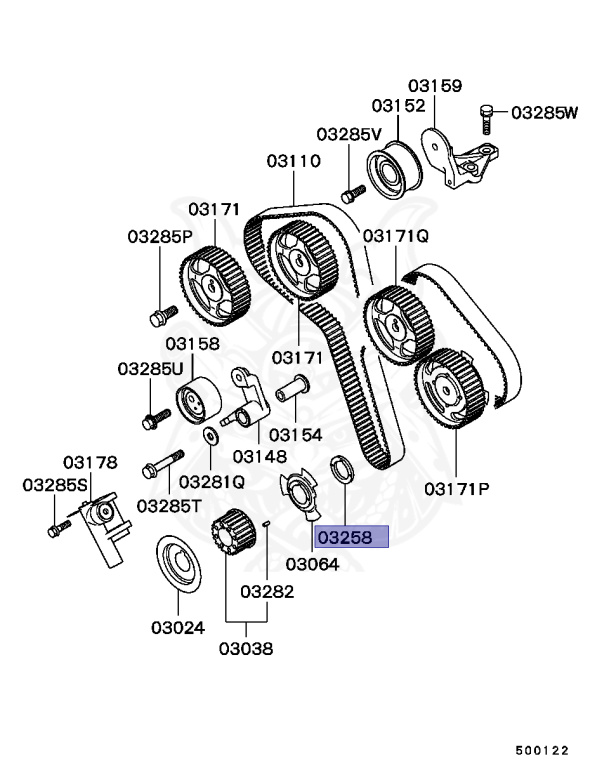 03159
03152
03285W
03285V
03110
03171
03285P
03171Q
03158
03285U
03171
03154
03148
03178
03285S
03281Q
03285T
03171P
03258
03064
03282
03024
03038
500122