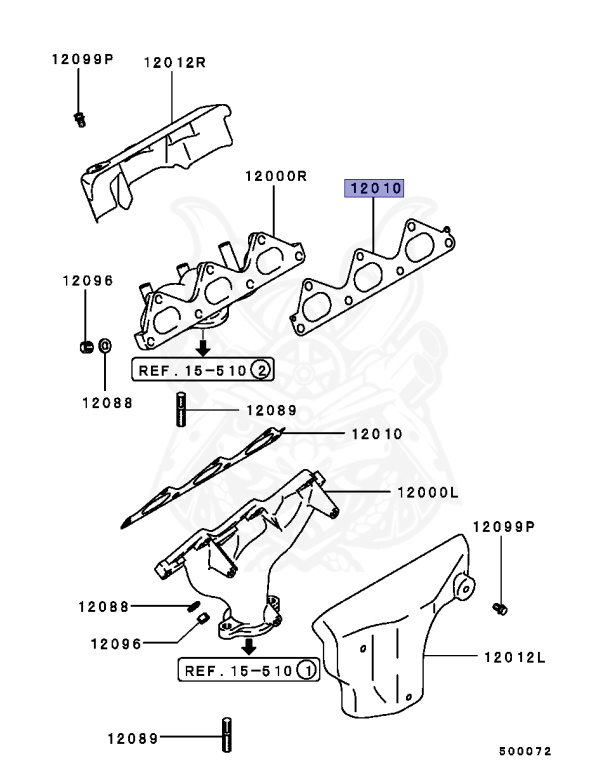 12099P
12012R
12000R
12010
12096
REF. 15-510 ②
12088
12089
12010
12000L
12099P
12088
12096
REF. 15-510 ①
12012L
12089
500072