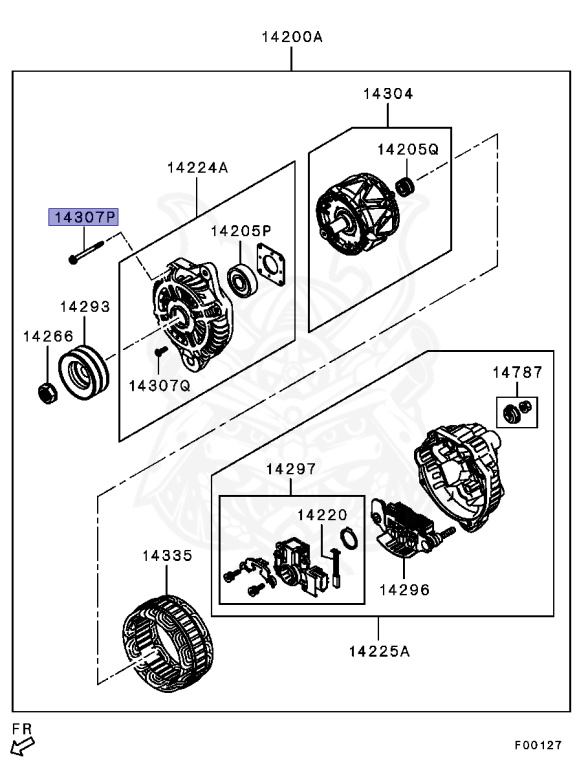 14200A

14304

14205Q

14224A

14307P

14205P

14293

14266

14307Q

14787

14297

14220

14296

14335

14225A

FR

F00127